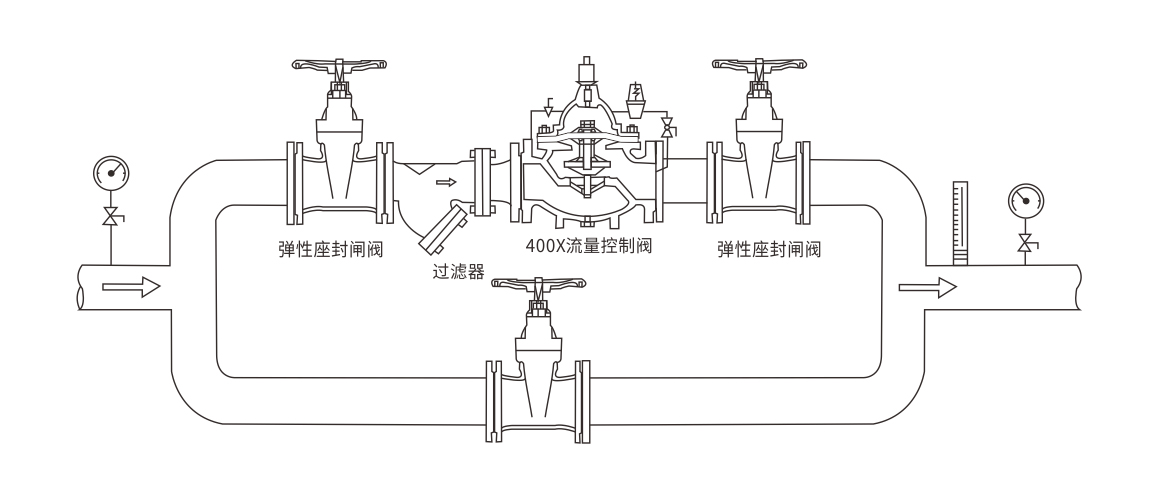 弹性座封闸阀

过滤器

400X流量控制阀

弹性座封闸阀