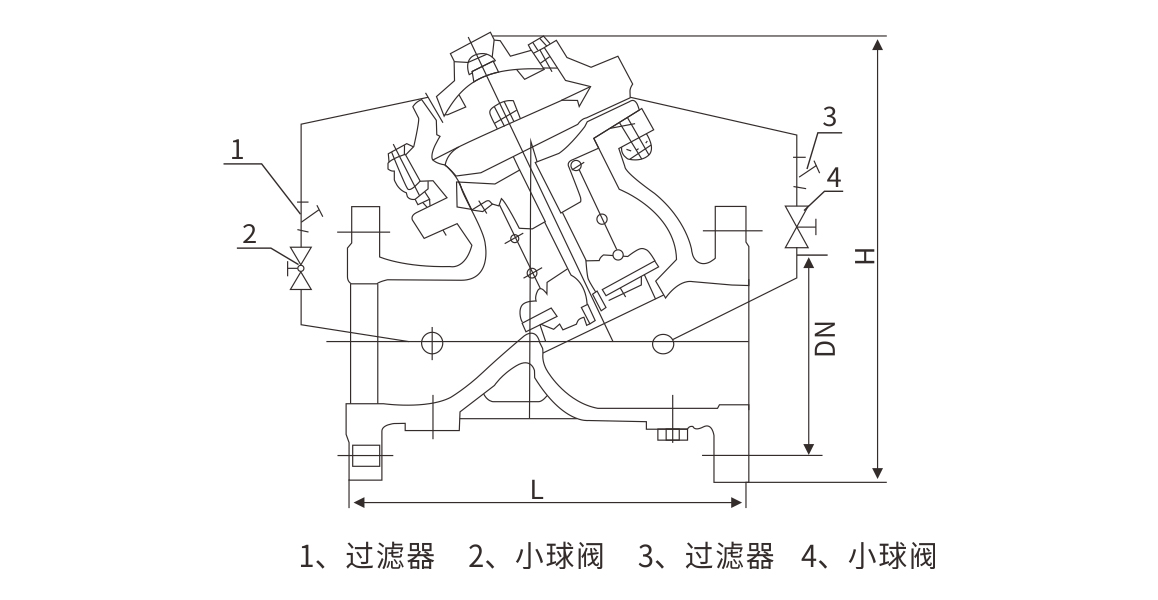 1
2
3
4
H
DN
L

1、过滤器　2、小球阀　3、过滤器　4、小球阀