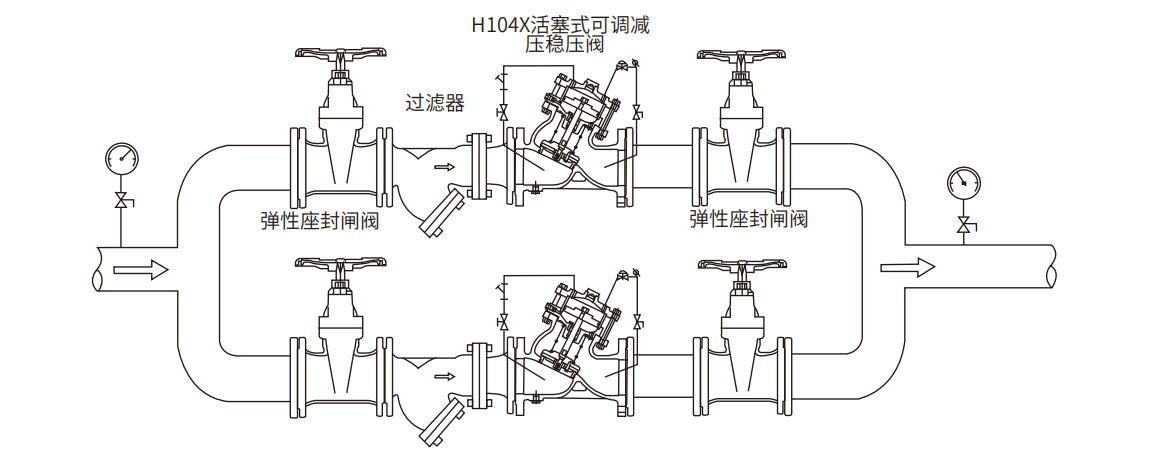 H104X活塞式可调减压稳压阀

过滤器

弹性座封闸阀

弹性座封闸阀