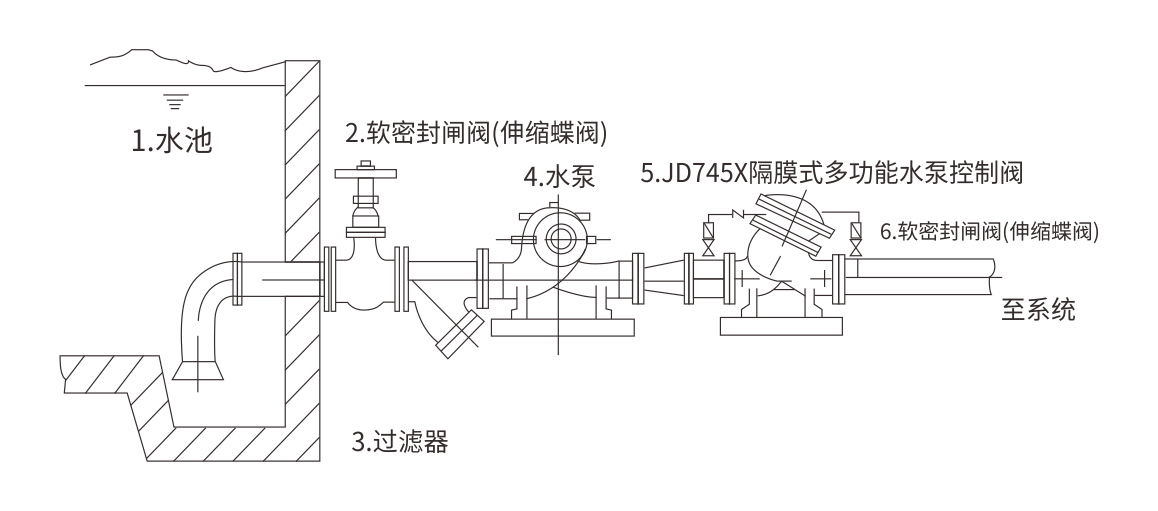 1.水池

2.软密封闸阀(伸缩蝶阀)

4.水泵

5.JD745X隔膜式多功能水泵控制阀

6.软密封闸阀(伸缩蝶阀)

至系统

3.过滤器